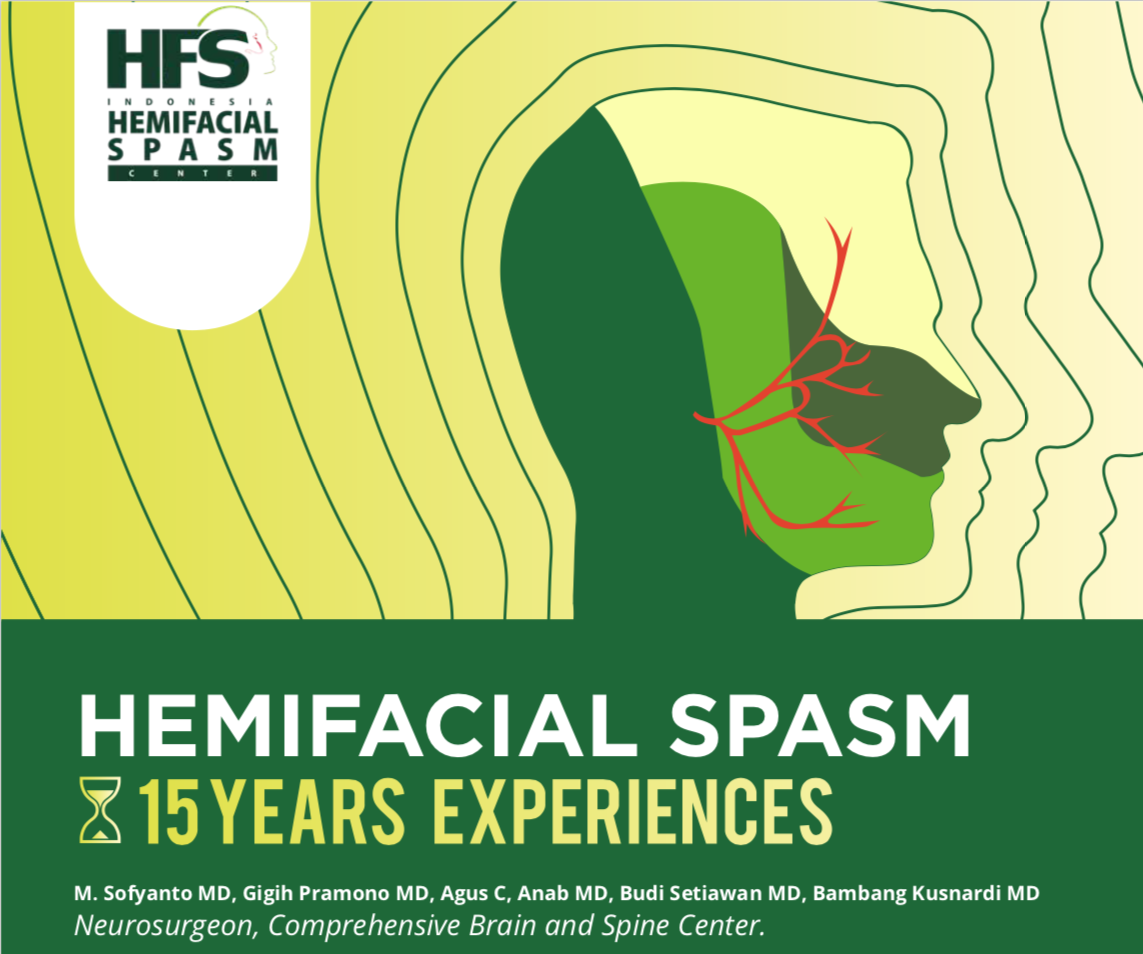 HFS
INDONESIA
HEMIFACIAL
SPASM
CENTER

HEMIFACIAL SPASM
15 YEARS EXPERIENCES

M. Sofyanto MD, Gigih Pramono MD, Agus C, Anab MD, Budi Setiawan MD, Bambang Kusnardi MD
Neurosurgeon, Comprehensive Brain and Spine Center.